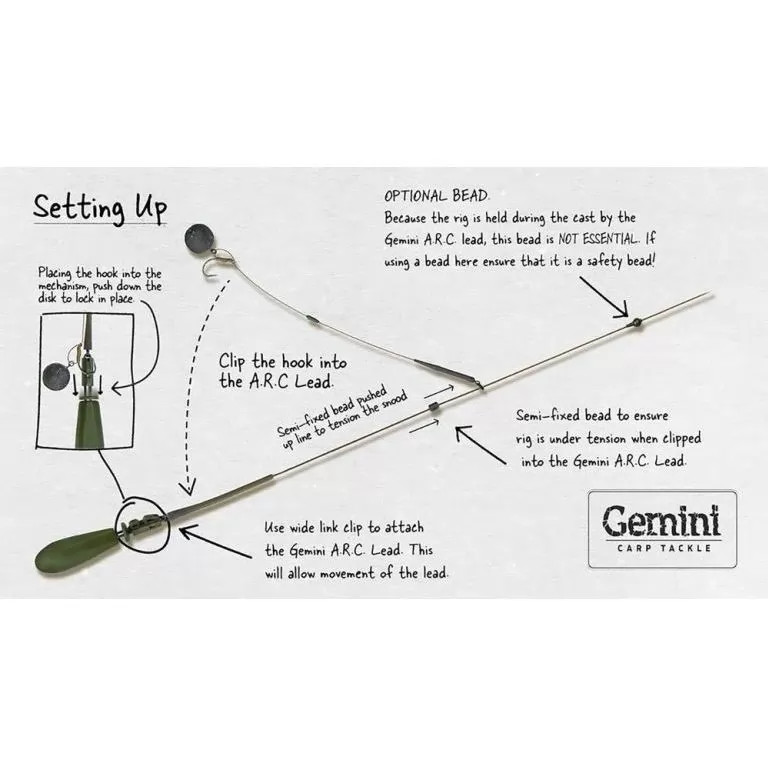 Setting Up

Placing the hook into the mechanism, push down the disk to lock in place.

OPTIONAL BEAD.
Because the rig is held during the cast by the Gemini A.R.C. lead, this bead is NOT ESSENTIAL. If using a bead here ensure that it is a safety bead!

Clip the hook into the A.R.C Lead.

Semi-fixed bead pushed up line to tension the snood

Semi-fixed bead to ensure rig is under tension when clipped into the Gemini A.R.C. Lead.

Use wide link clip to attach the Gemini A.R.C. Lead. This will allow movement of the lead.

Gemini
CARP TACKLE